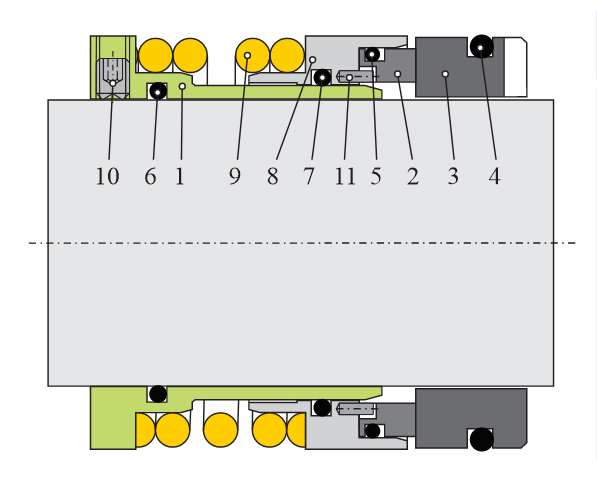 10 6 1 9 8 7 11 5 2 3 4